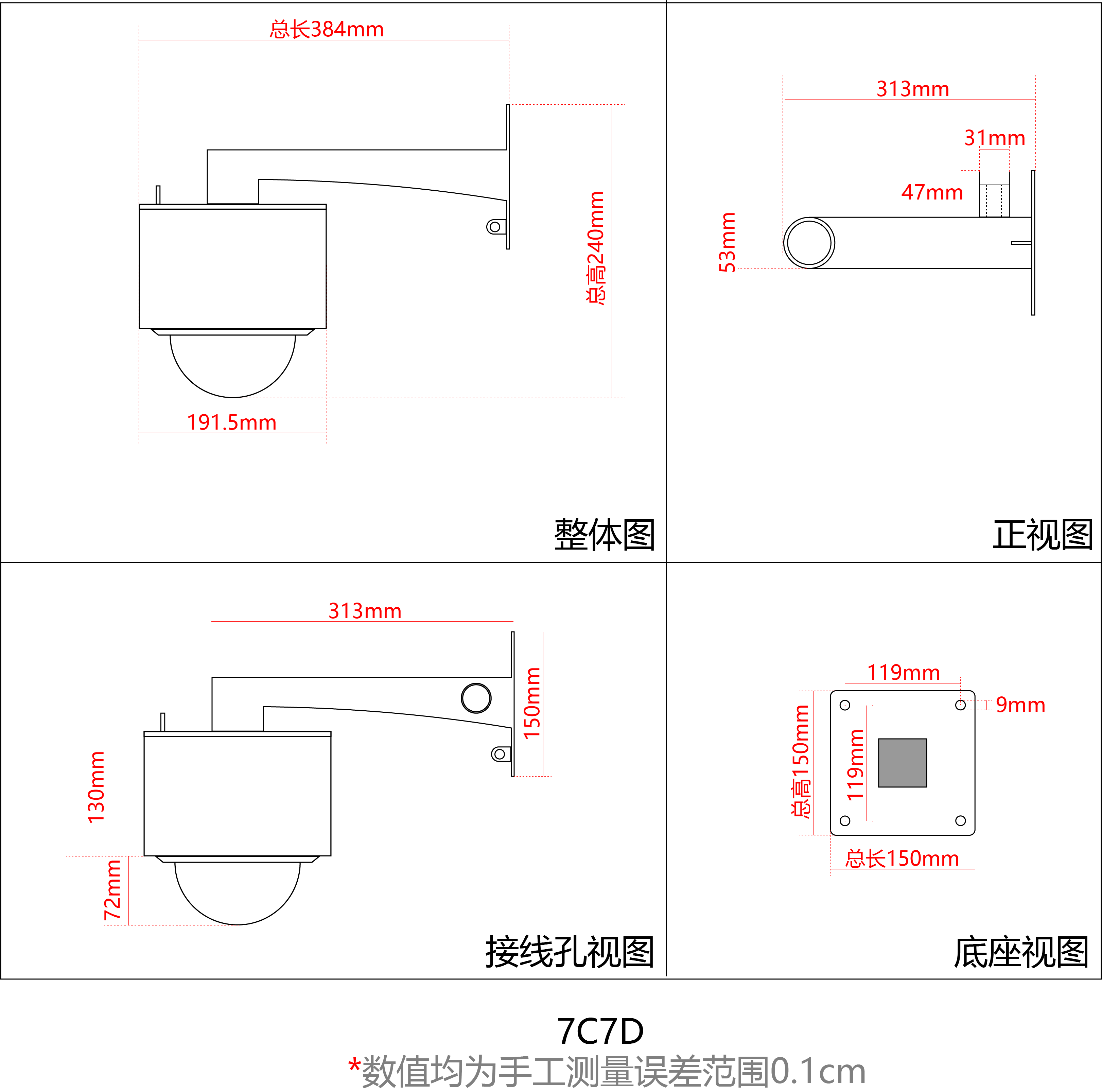 总长384mm

总高240mm

191.5mm

整体图

313mm

31mm

47mm

53mm

正视图

313mm

150mm

130mm

72mm

接线孔视图

119mm

9mm

总高150mm

119mm

总长150mm

底座视图

7C7D

*数值均为手工测量误差范围0.1cm