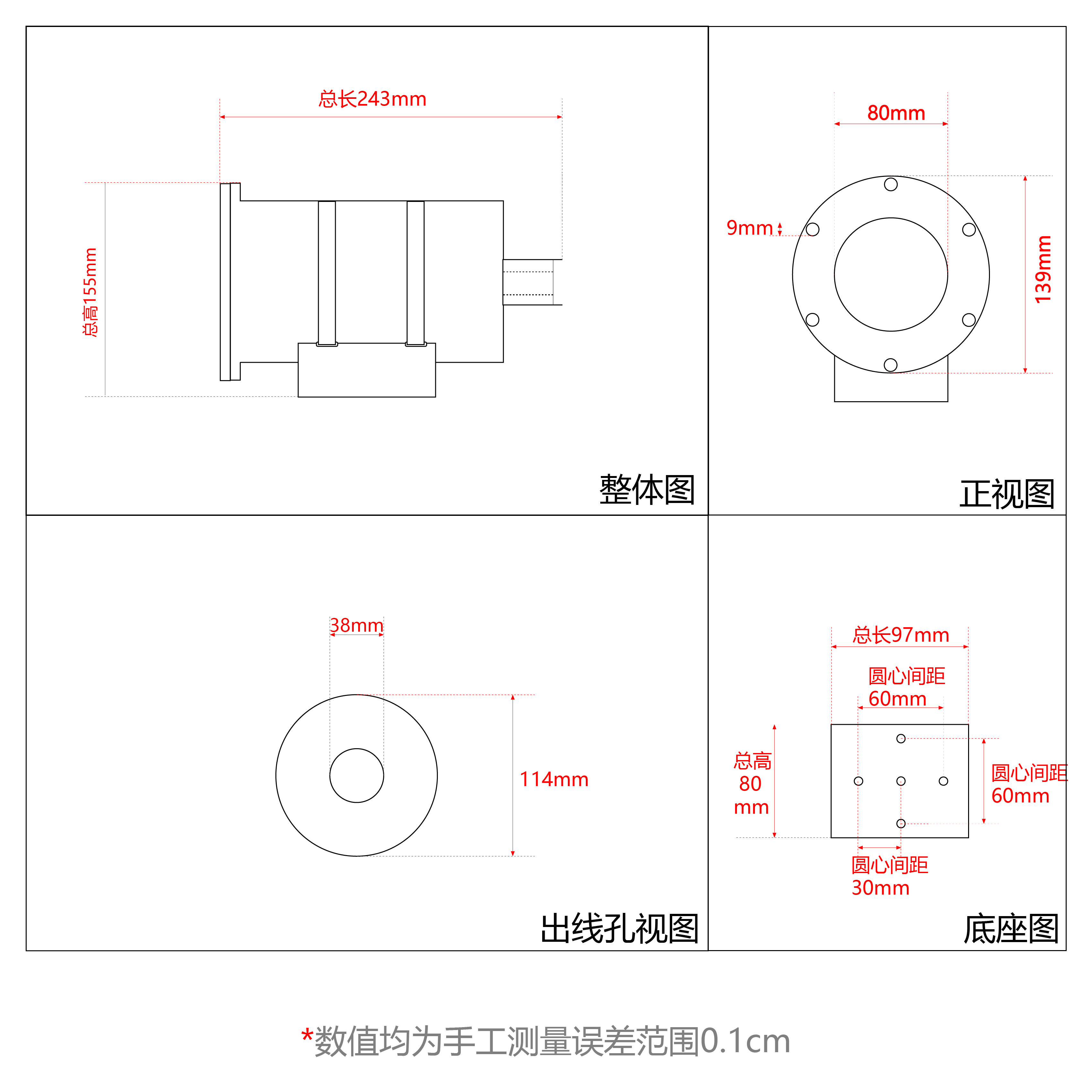 总长243mm

总高155mm

整体图

80mm

9mm

139mm

正视图

38mm

114mm

出线孔视图

总长97mm

圆心间距
60mm

总高
80
mm

圆心间距
60mm

圆心间距
30mm

底座图

*数值均为手工测量误差范围0.1cm