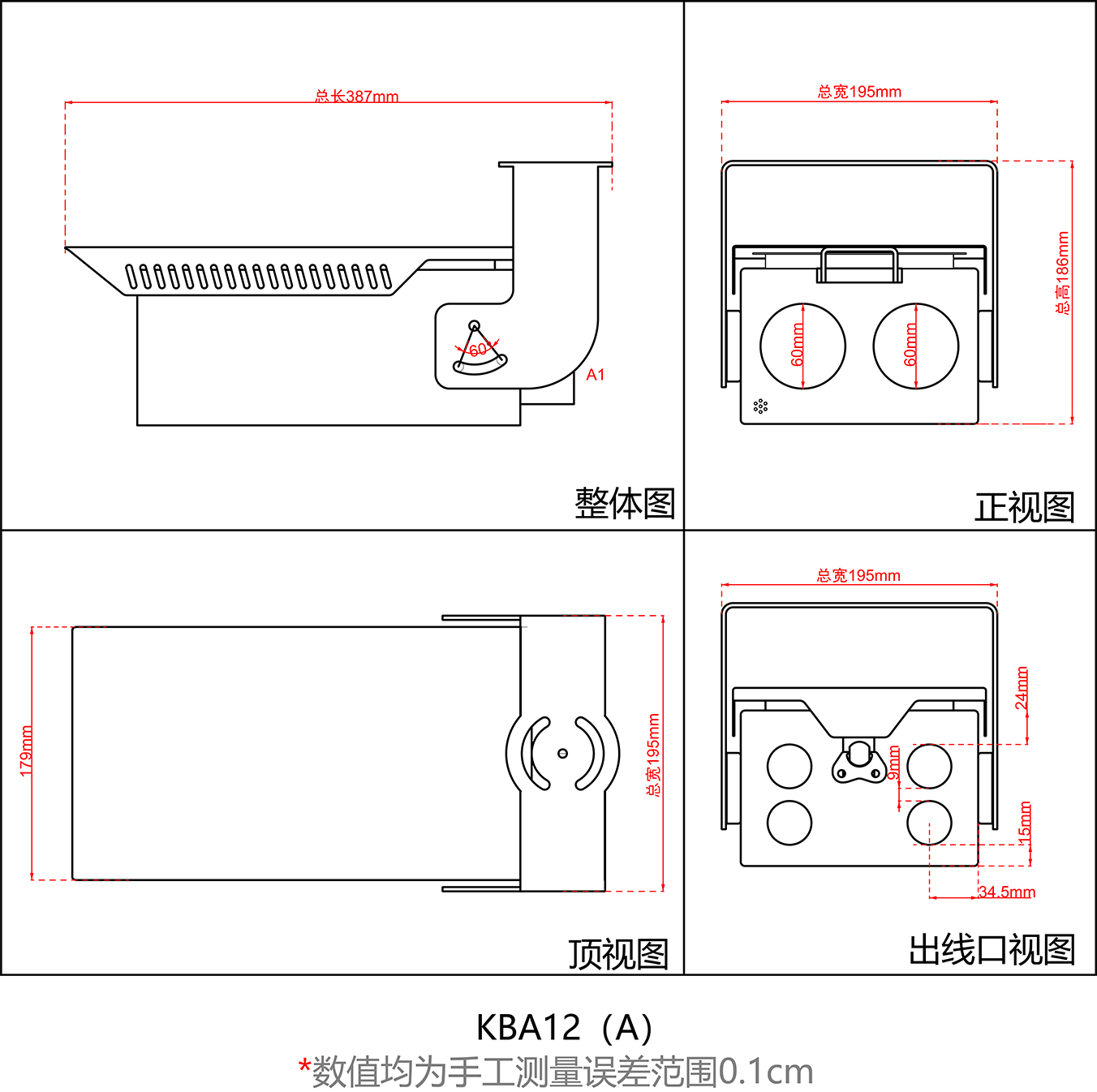 总长387mm

60°

A1

整体图

总宽195mm

总高186mm

60mm

60mm

正视图

179mm

总宽195mm

顶视图

总宽195mm

24mm

9mm

15mm

34.5mm

出线口视图

KBA12（A）

*数值均为手工测量误差范围0.1cm