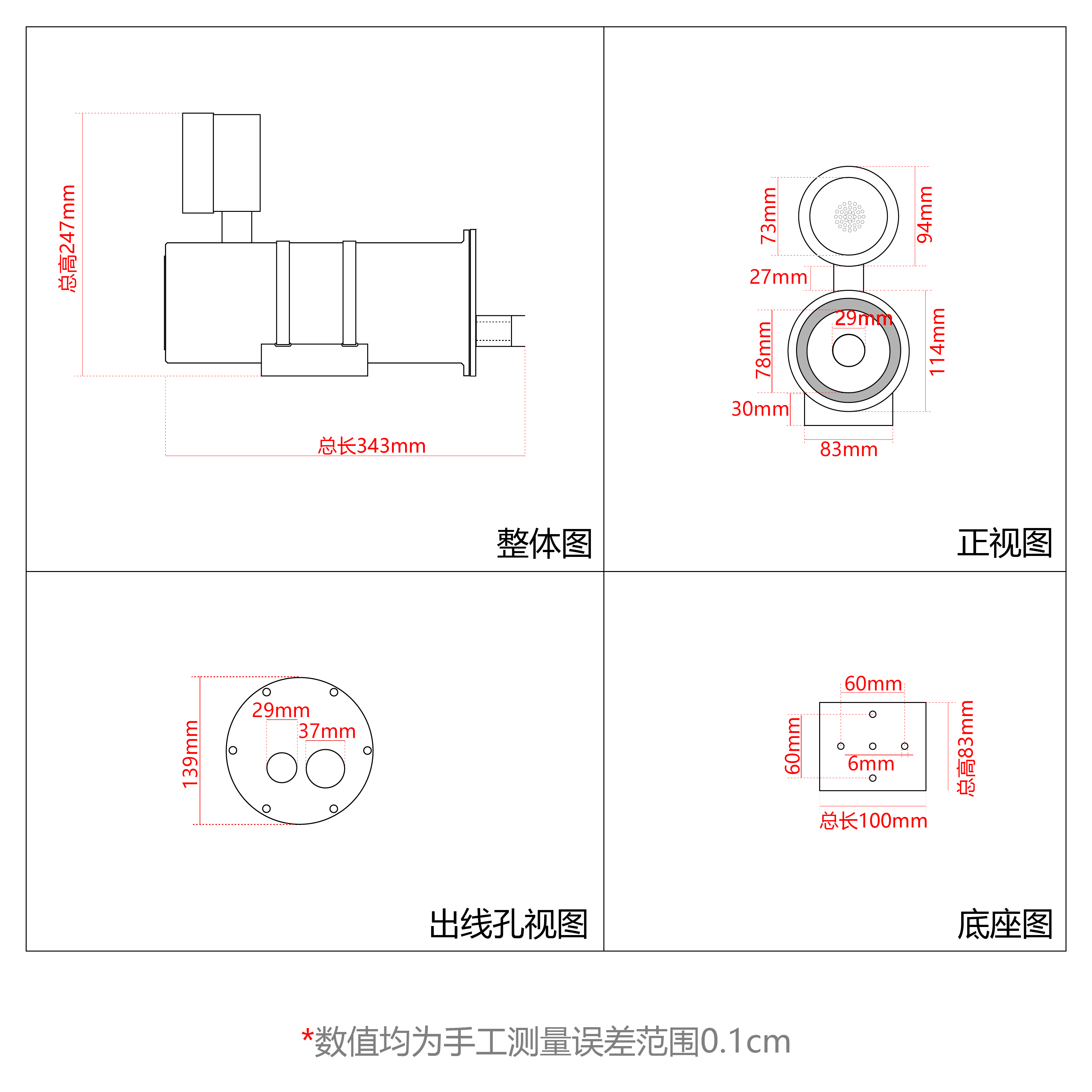 总高247mm

总长343mm

整体图

73mm

94mm

27mm

29mm

78mm

114mm

30mm

83mm

正视图

139mm

29mm

37mm

出线孔视图

60mm

60mm

6mm

总高83mm

总长100mm

底座图

*数值均为手工测量误差范围0.1cm