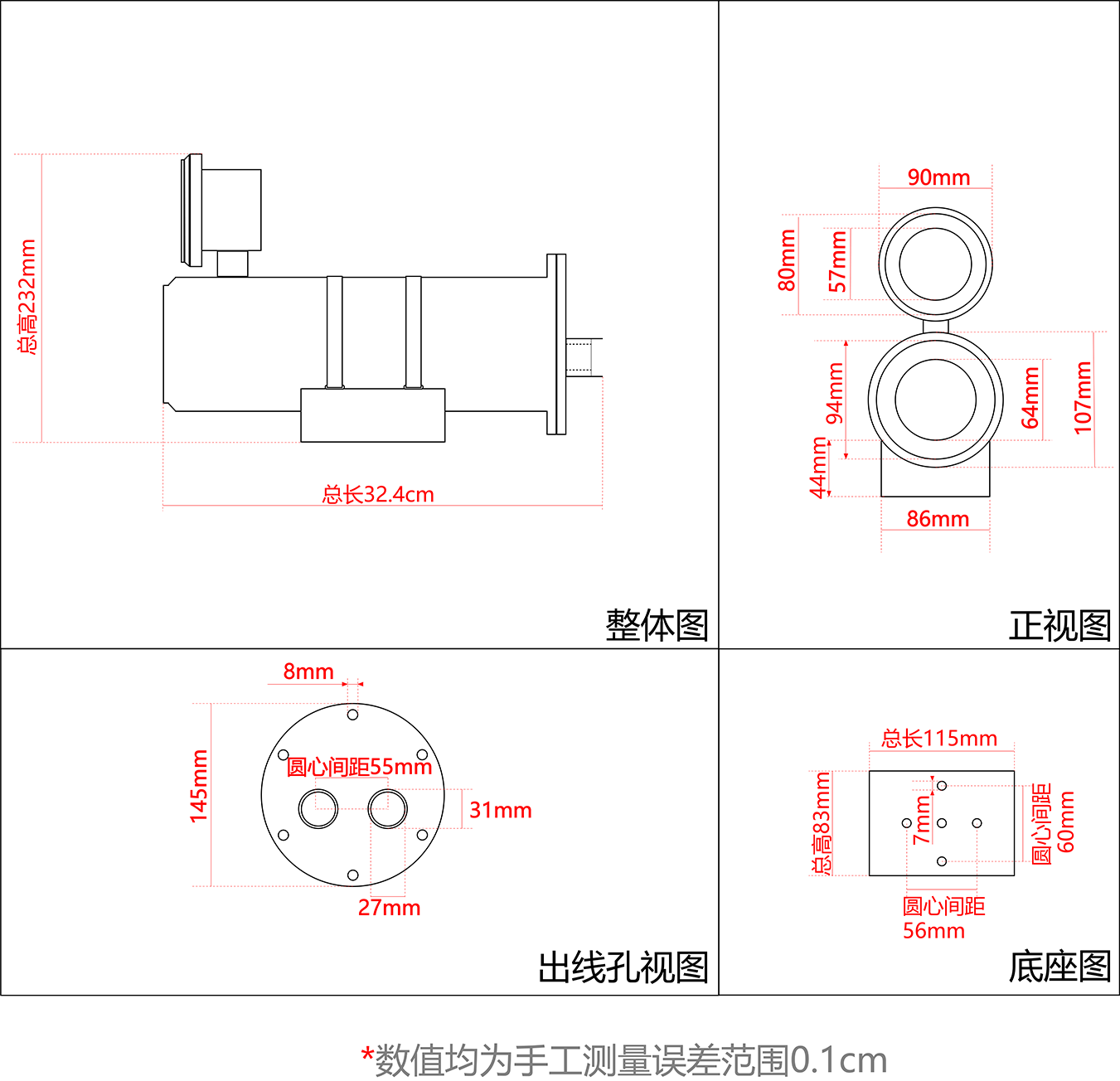 总高232mm

总长32.4cm

整体图

90mm

80mm

57mm

94mm

64mm

107mm

44mm

86mm

正视图

8mm

145mm

圆心间距55mm

31mm

27mm

出线孔视图

总长115mm

总高83mm

7mm

圆心间距 60mm

圆心间距 56mm

底座图

*数值均为手工测量误差范围0.1cm